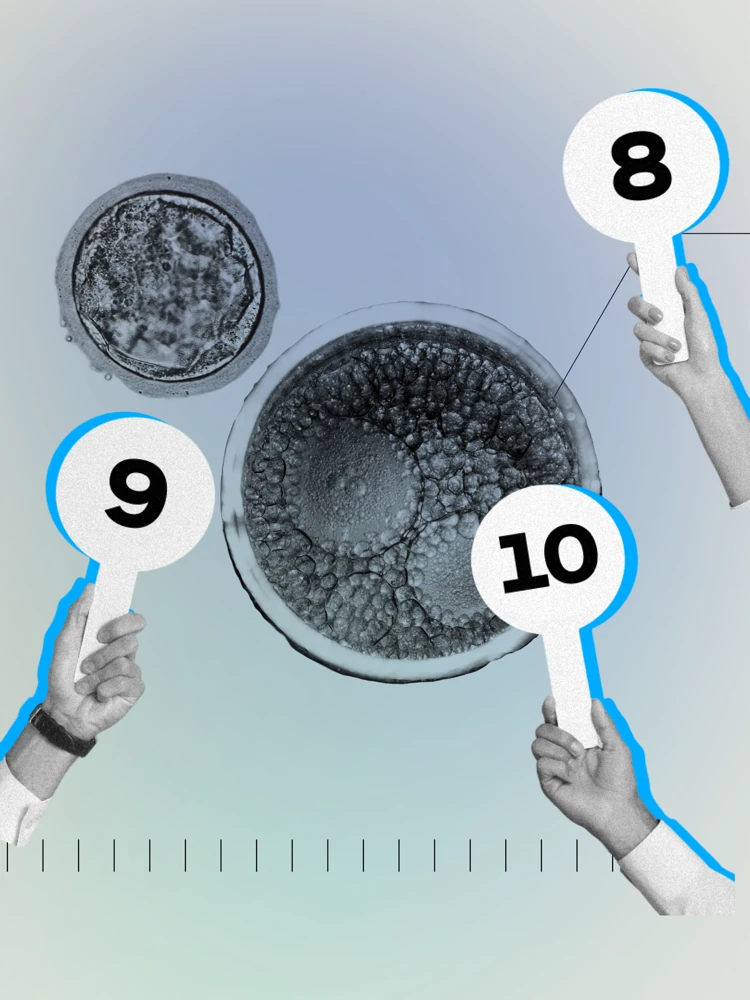 8

9

10